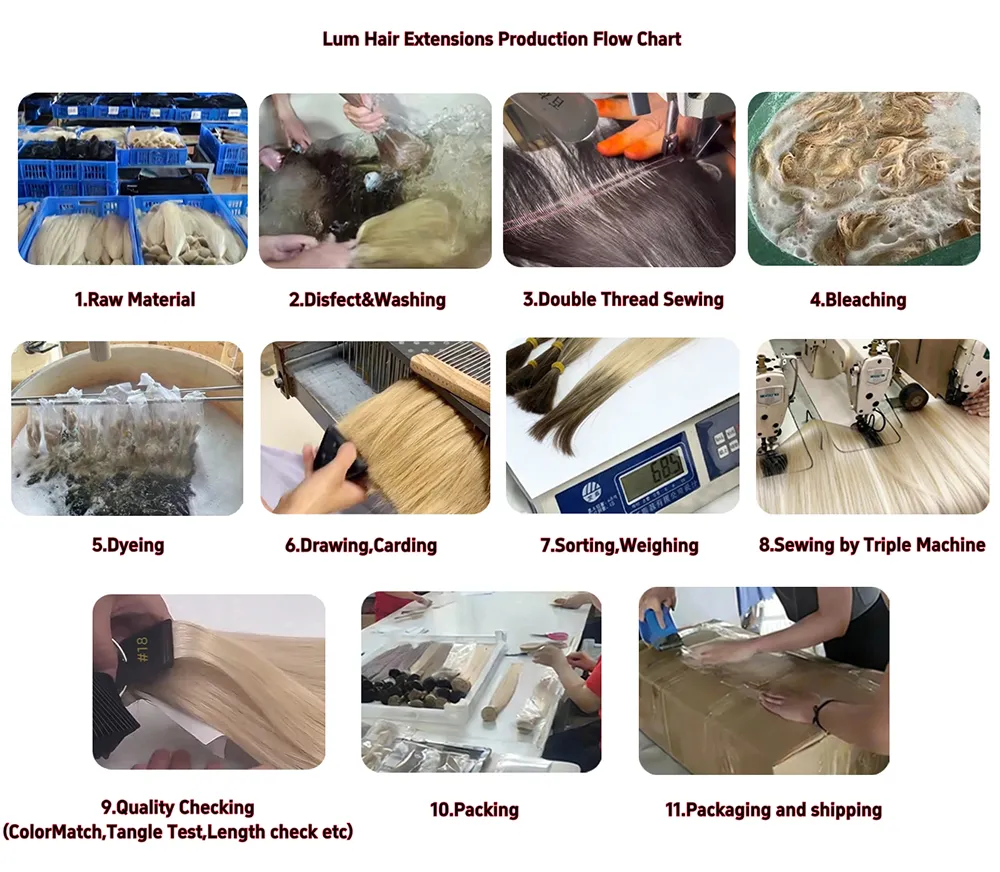 Lum Hair Extensions Production Flow Chart

1.Raw Material

2.Disfect&Washing

3.Double Thread Sewing

4.Bleaching

5.Dyeing

6.Drawing,Carding

685

7.Sorting,Weighing

8.Sewing by Triple Machine

#18

9.Quality Checking (ColorMatch,Tangle Test,Length check etc)

10.Packing

11.Packaging and shipping